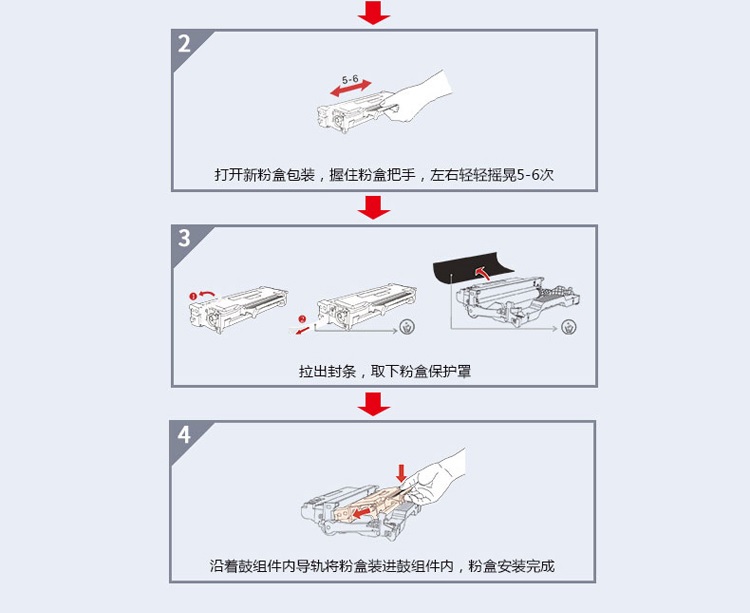 2

5-6

打开新粉盒包装，握住粉盒把手，左右轻轻摇晃5-6次

3

1

2

拉出封条，取下粉盒保护罩

4

沿着鼓组件内导轨将粉盒装进鼓组件内，粉盒安装完成