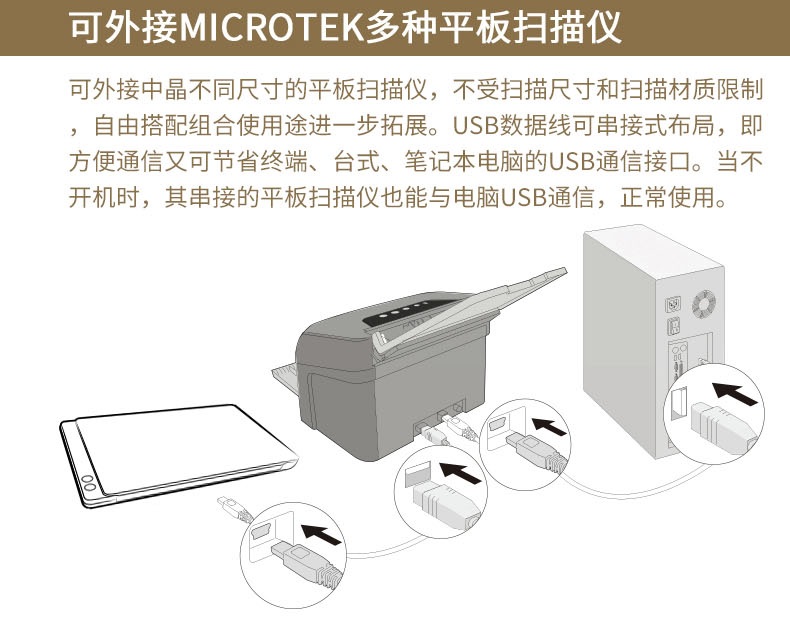 可外接MICROTEK多种平板扫描仪

可外接中晶不同尺寸的平板扫描仪，不受扫描尺寸和扫描材质限制，自由搭配组合使用途进一步拓展。USB数据线可串接式布局，即方便通信又可节省终端、台式、笔记本电脑的USB通信接口。当不开机时，其串接的平板扫描仪也能与电脑USB通信，正常使用。